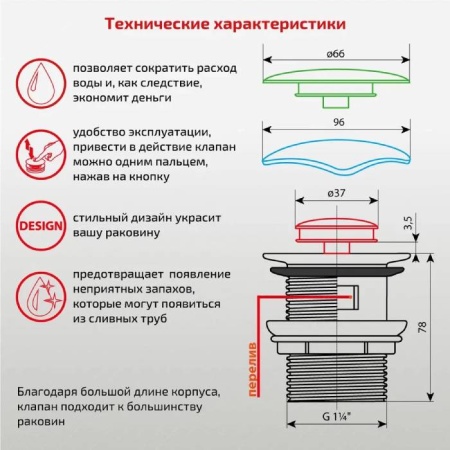 Технические характеристики

позволяет сократить расход воды и, как следствие, экономит деньги

удобство эксплуатации, привести в действие клапан можно одним пальцем, нажав на кнопку

DESIGN

стильный дизайн украсит вашу раковину

предотвращает появление неприятных запахов, которые могут появиться из сливных труб

Благодаря большой длине корпуса, клапан подходит к большинству раковин

ø66

96

ø37

3,5

78

перелив

G 1¼"