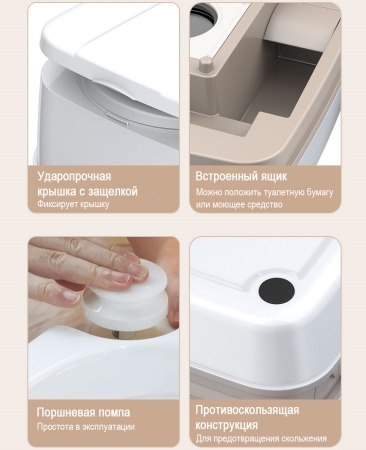 Ударопрочная крышка с защелкой
Фиксирует крышку

Встроенный ящик
Можно положить туалетную бумагу или моющее средство

Поршневая помпа
Простота в эксплуатации

Противоскользящая конструкция
Для предотвращения скольжения