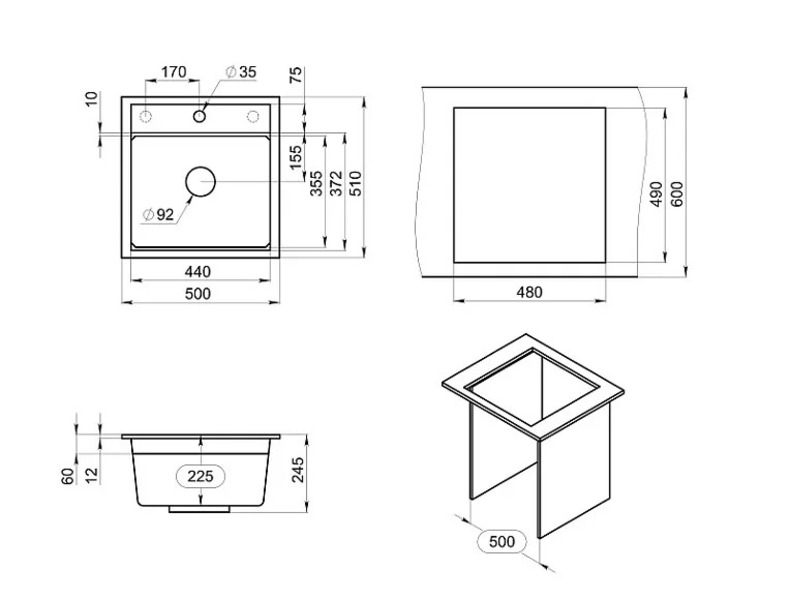 170
$\varnothing 35$
75
10
155
355
372
510
$\varnothing 92$
440
500

490
600
480

60
12
225
245

500