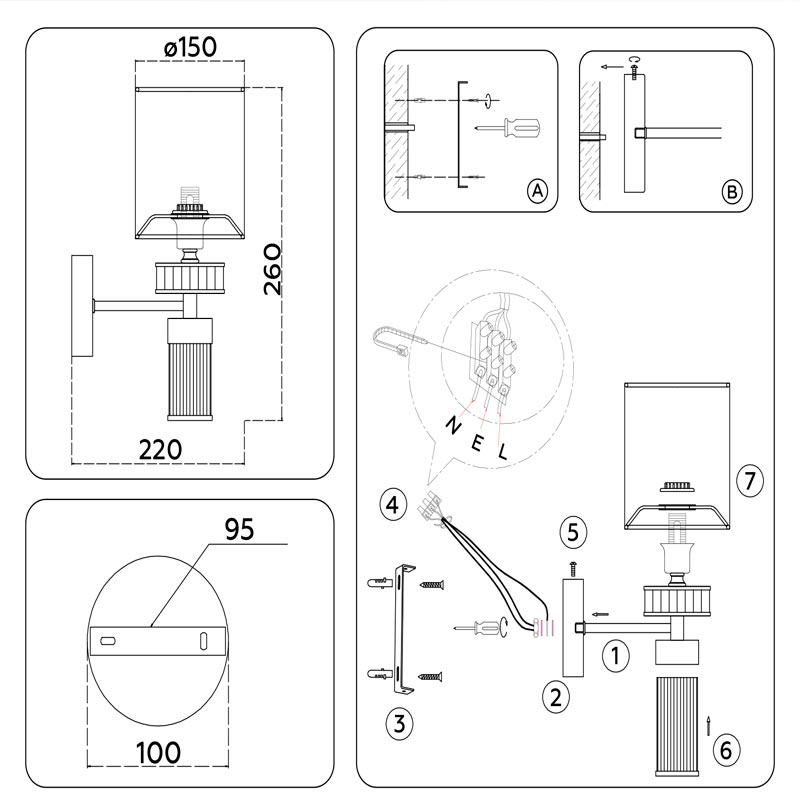 ø150
260
220
95
100
A
B
N
E
L
4
5
7
1
2
3
6