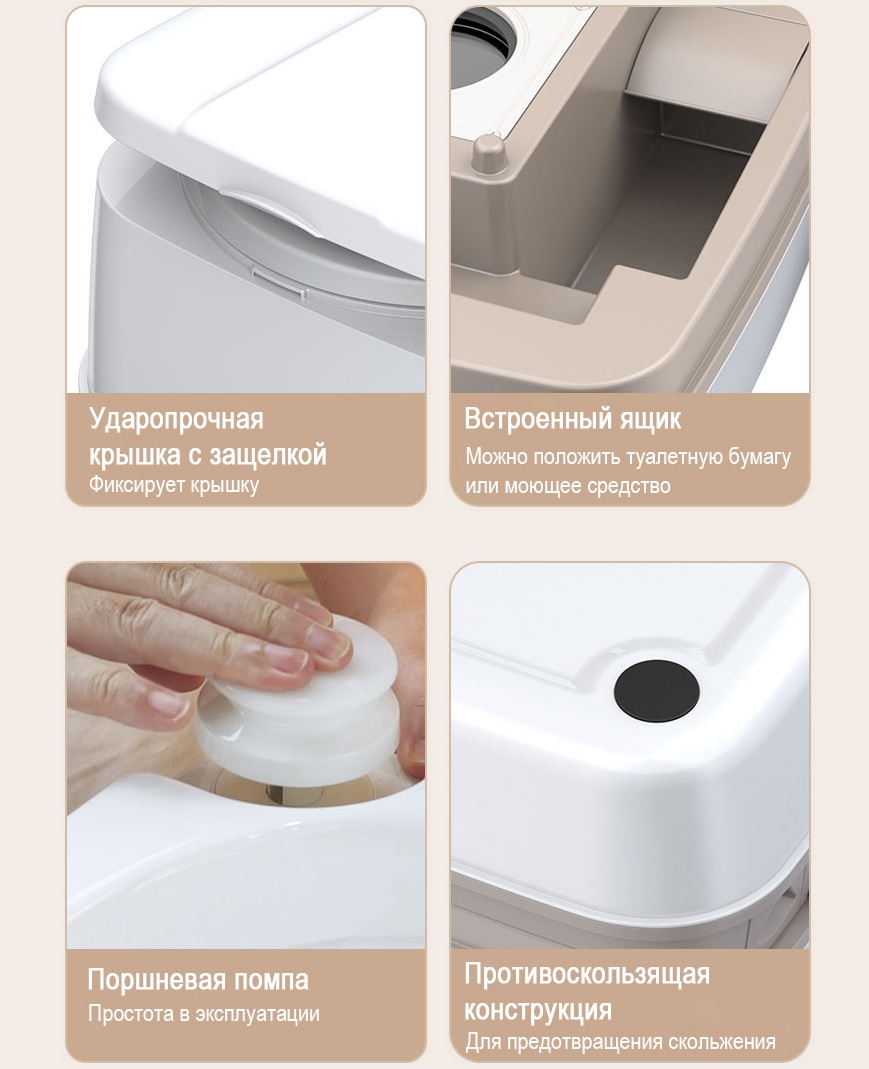 Ударопрочная крышка с защелкой
Фиксирует крышку

Встроенный ящик
Можно положить туалетную бумагу или моющее средство

Поршневая помпа
Простота в эксплуатации

Противоскользящая конструкция
Для предотвращения скольжения